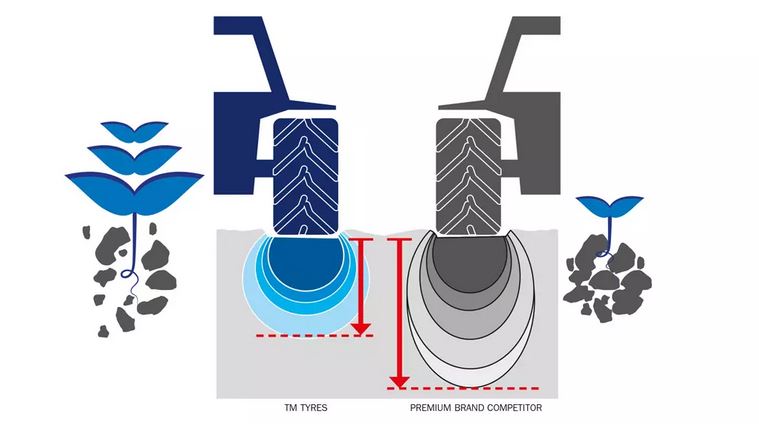 TM TYRES

PREMIUM BRAND COMPETITOR